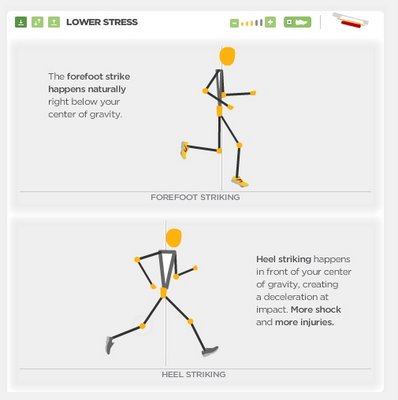 LOWER STRESS

The forefoot strike happens naturally right below your center of gravity.

FOREFOOT STRIKING

Heel striking happens in front of your center of gravity, creating a deceleration at impact. More shock and more injuries.

HEEL STRIKING